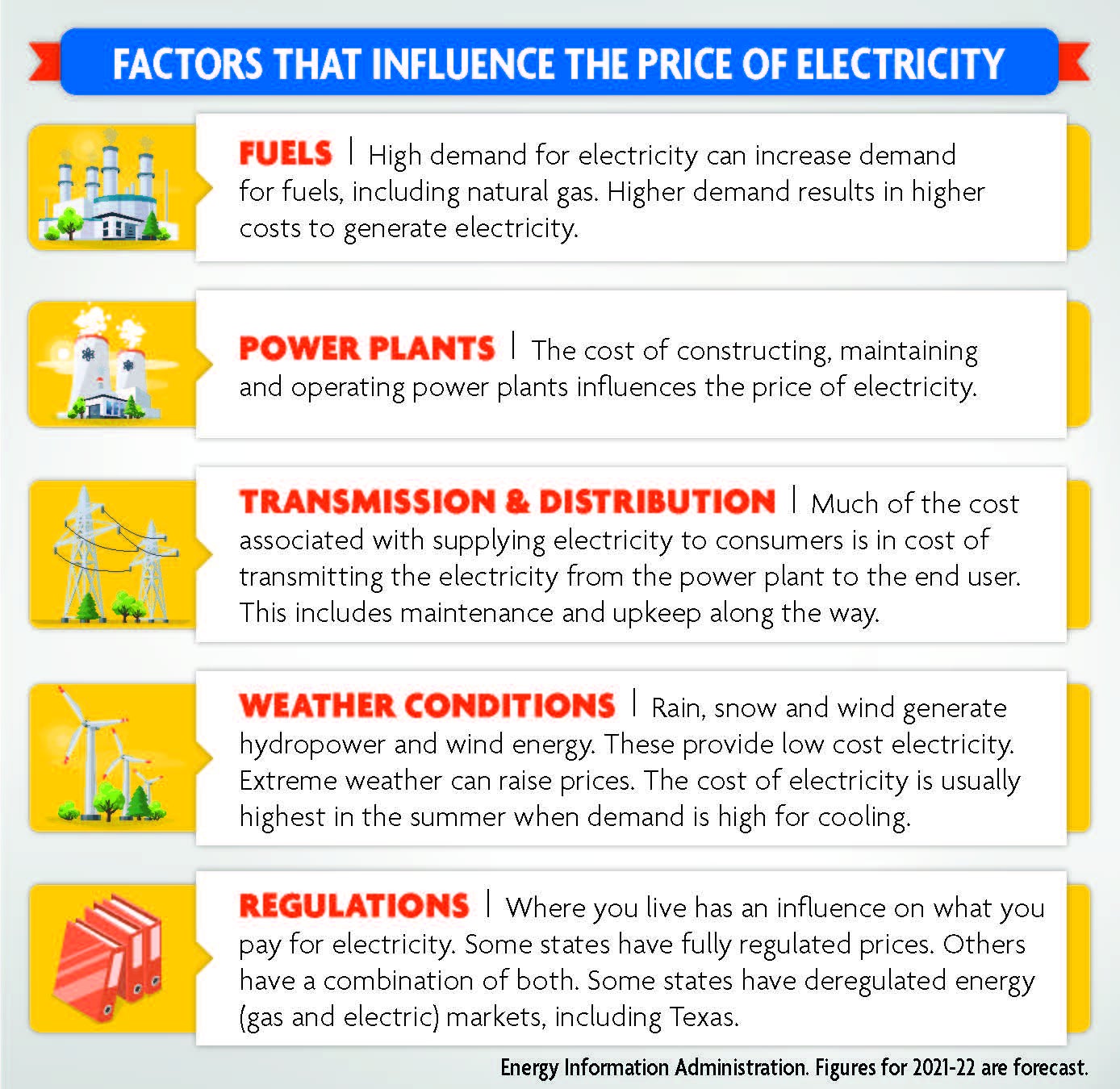 FACTORS THAT INFLUENCE THE PRICE OF ELECTRICITY

FUELS | High demand for electricity can increase demand for fuels, including natural gas. Higher demand results in higher costs to generate electricity.

POWER PLANTS | The cost of constructing, maintaining and operating power plants influences the price of electricity.

TRANSMISSION & DISTRIBUTION | Much of the cost associated with supplying electricity to consumers is in cost of transmitting the electricity from the power plant to the end user. This includes maintenance and upkeep along the way.

WEATHER CONDITIONS | Rain, snow and wind generate hydropower and wind energy. These provide low cost electricity. Extreme weather can raise prices. The cost of electricity is usually highest in the summer when demand is high for cooling.

REGULATIONS | Where you live has an influence on what you pay for electricity. Some states have fully regulated prices. Others have a combination of both. Some states have deregulated energy (gas and electric) markets, including Texas.

Energy Information Administration. Figures for 2021-22 are forecast.